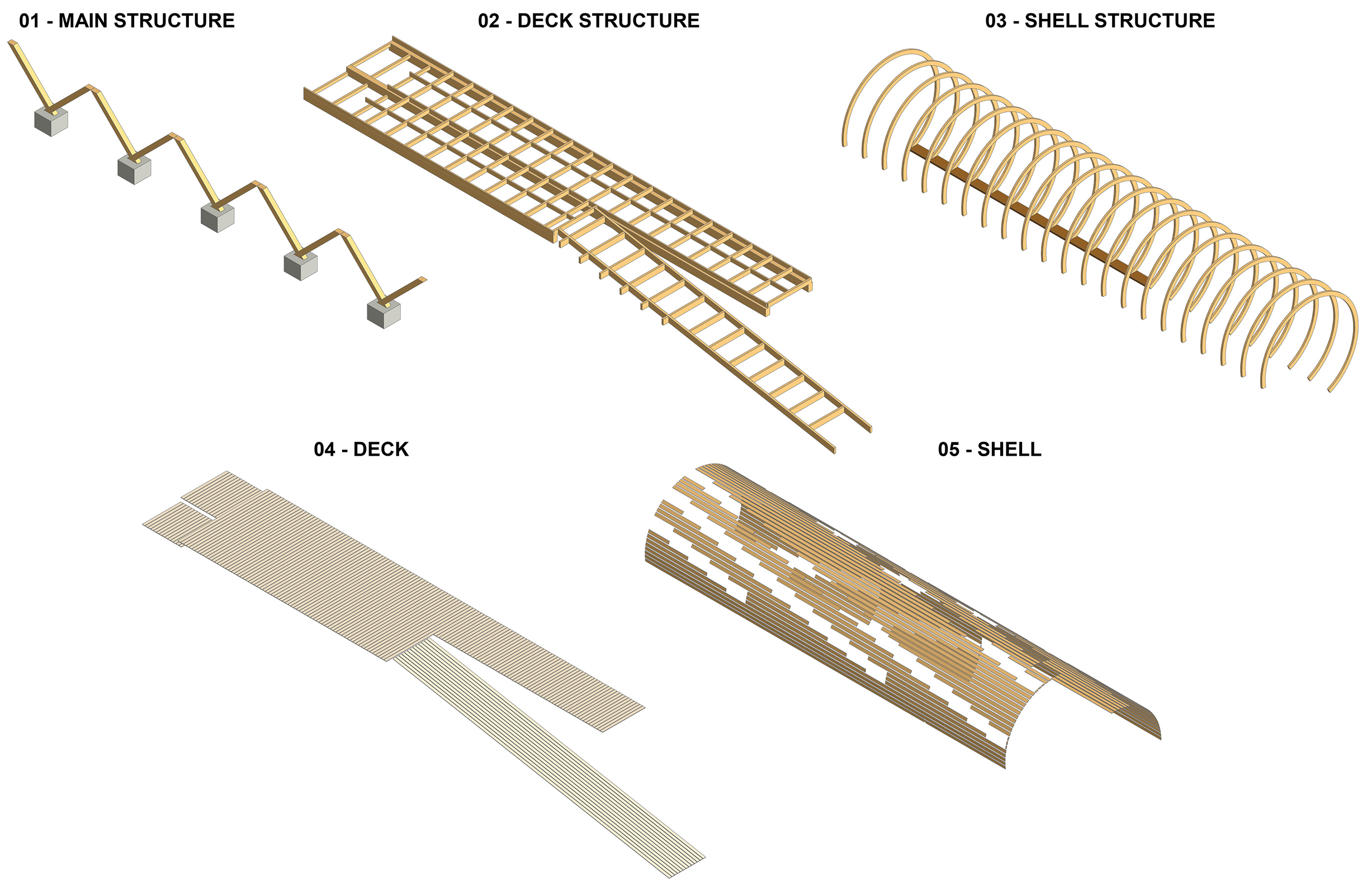 01 - MAIN STRUCTURE

02 - DECK STRUCTURE

03 - SHELL STRUCTURE

04 - DECK

05 - SHELL