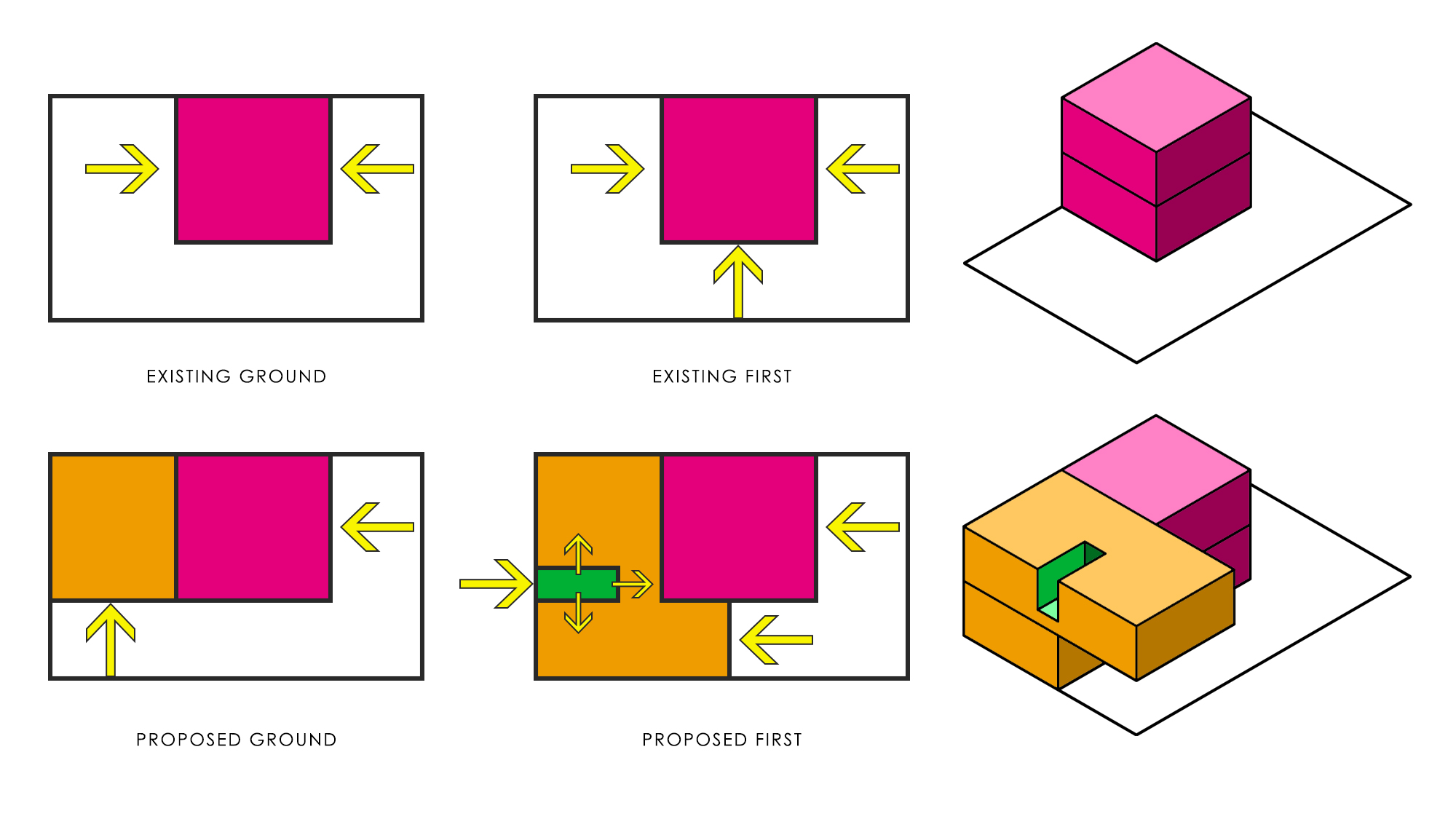 EXISTING GROUND

EXISTING FIRST

PROPOSED GROUND

PROPOSED FIRST